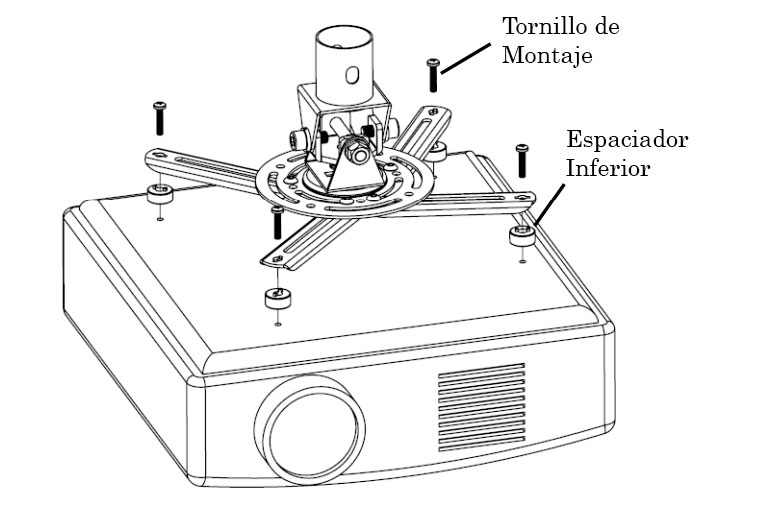 Tornillo de Montaje

Espaciador Inferior